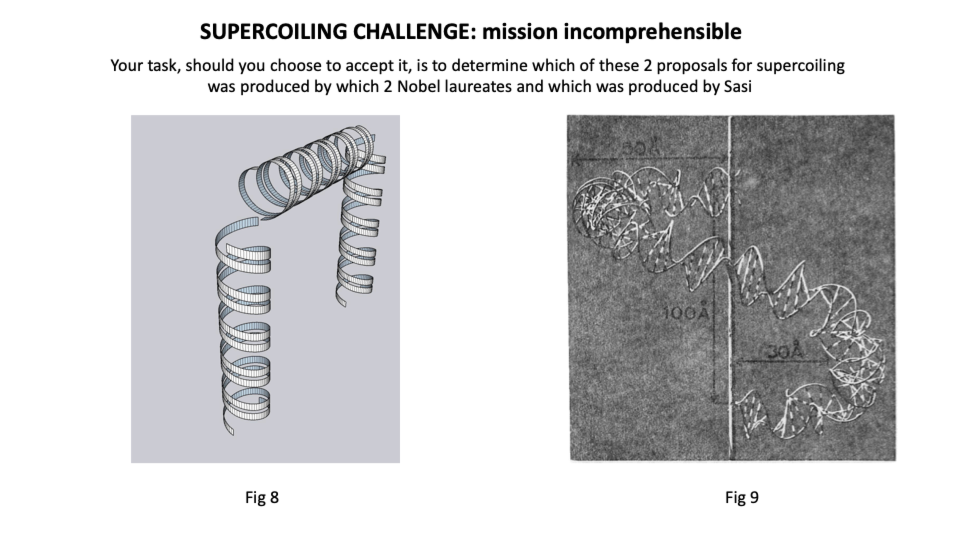 SUPERCOILING CHALLENGE: mission incomprehensible

Your task, should you choose to accept it, is to determine which of these 2 proposals for supercoiling was produced by which 2 Nobel laureates and which was produced by Sasi

30Å

100Å

30Å

Fig 8

Fig 9